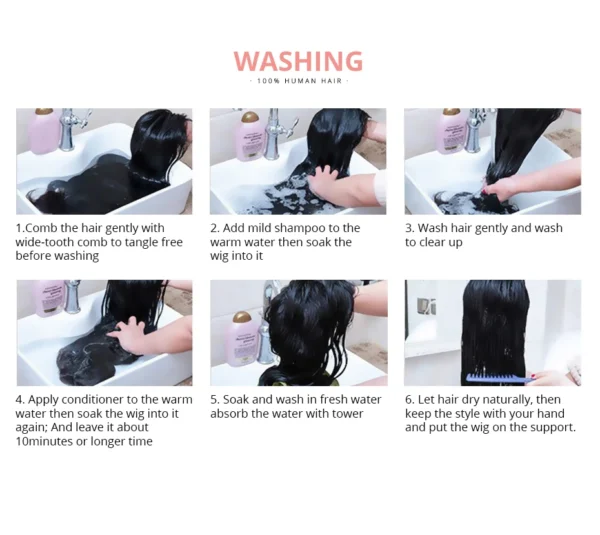 WASHING

· 100% HUMAN HAIR ·

1.Comb the hair gently with wide-tooth comb to tangle free before washing

2. Add mild shampoo to the warm water then soak the wig into it

3. Wash hair gently and wash to clear up

4. Apply conditioner to the warm water then soak the wig into it again; And leave it about 10minutes or longer time

5. Soak and wash in fresh water absorb the water with tower

6. Let hair dry naturally, then keep the style with your hand and put the wig on the support.